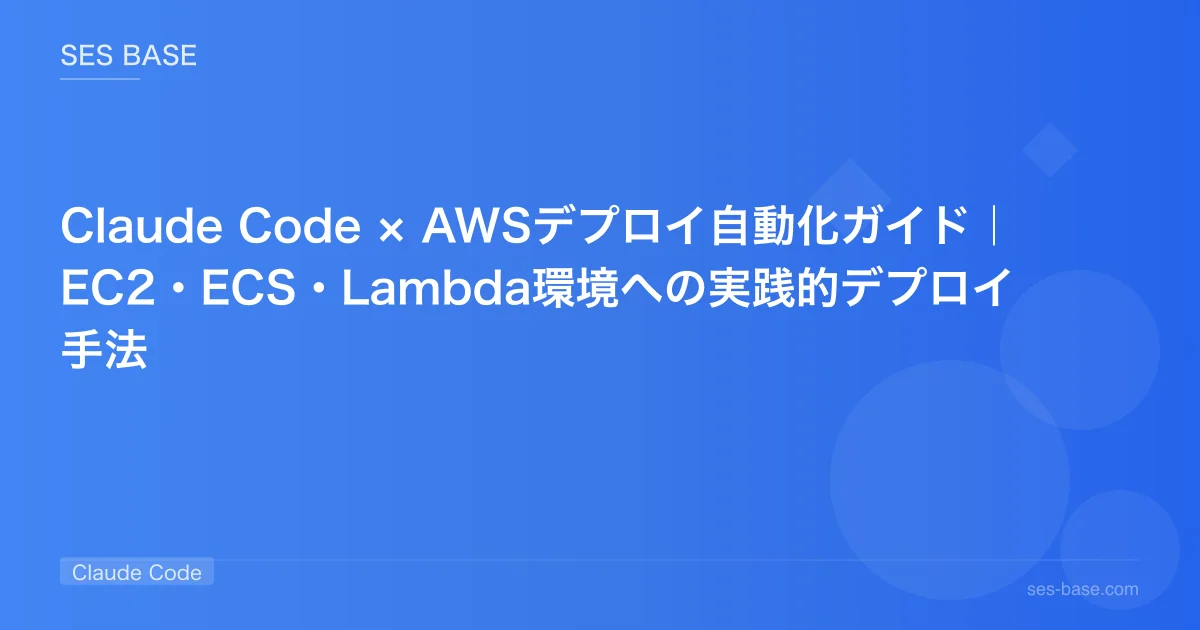 SES BASE

Claude Code × AWSデプロイ自動化ガイド｜EC2・ECS・Lambda環境への実践的デプロイ手法

Claude Code

ses-base.com