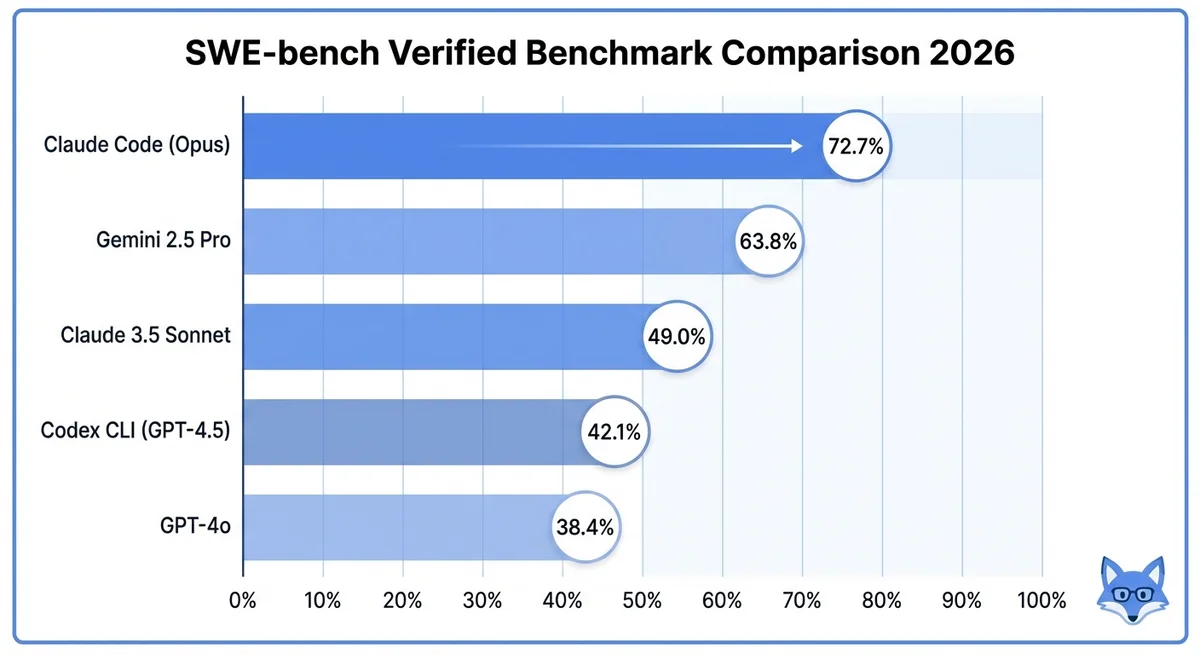 SWE-bench Verified Benchmark Comparison 2026

Claude Code (Opus) 72.7%

Gemini 2.5 Pro 63.8%

Claude 3.5 Sonnet 49.0%

Codex CLI (GPT-4.5) 42.1%

GPT-4o 38.4%

0% 10% 20% 30% 40% 50% 60% 70% 80% 90% 100%